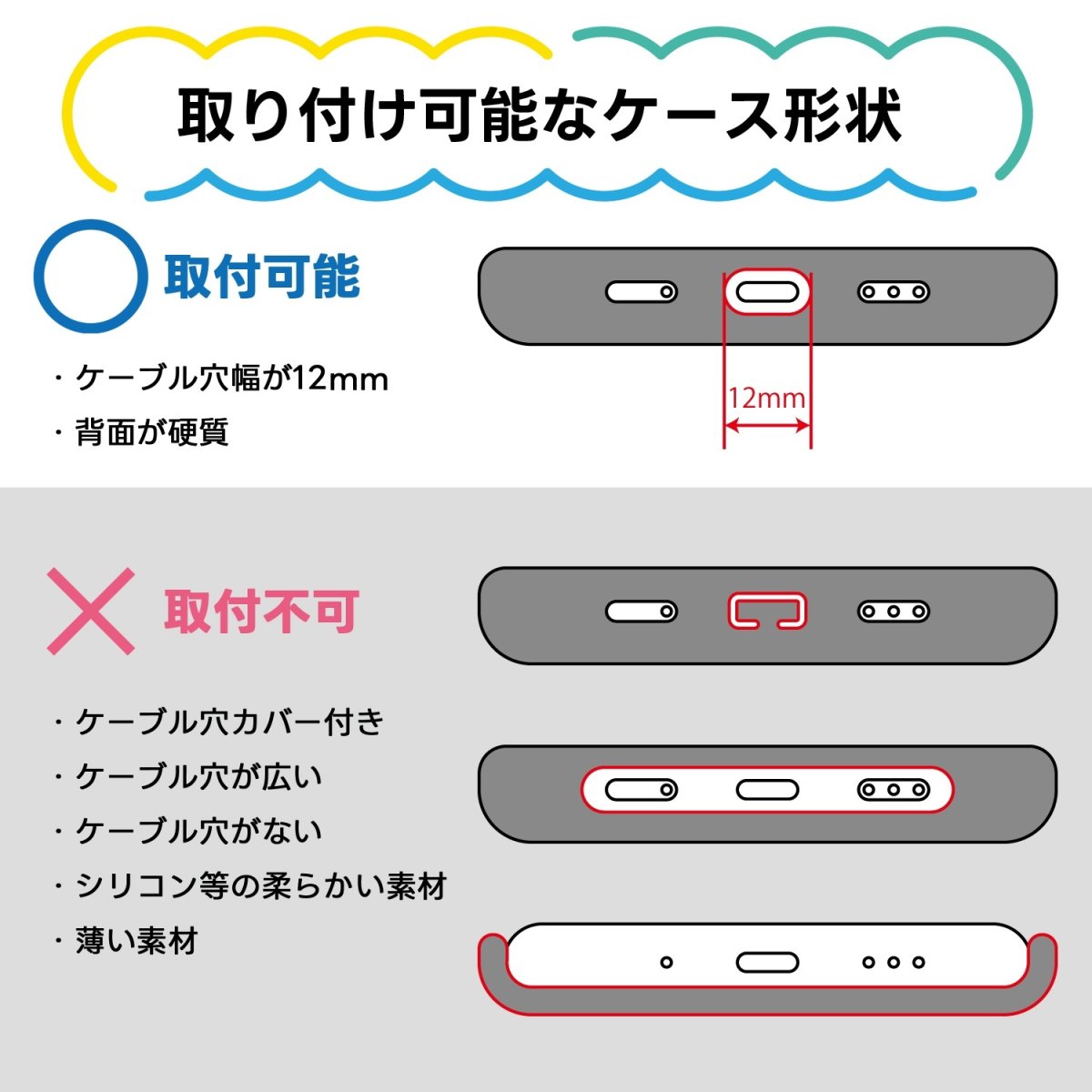 取り付け可能なケース形状

取付可能

・ケーブル穴幅が12mm
・背面が硬質

12mm

取付不可

・ケーブル穴カバー付き
・ケーブル穴が広い
・ケーブル穴がない
・シリコン等の柔らかい素材
・薄い素材